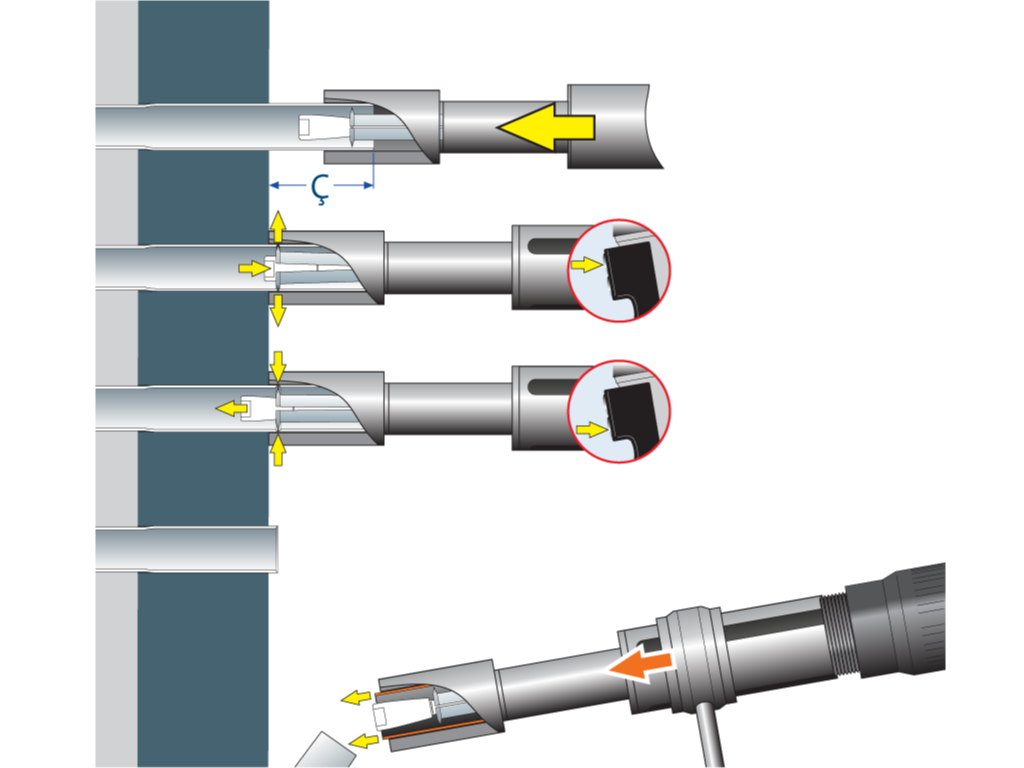 Ç